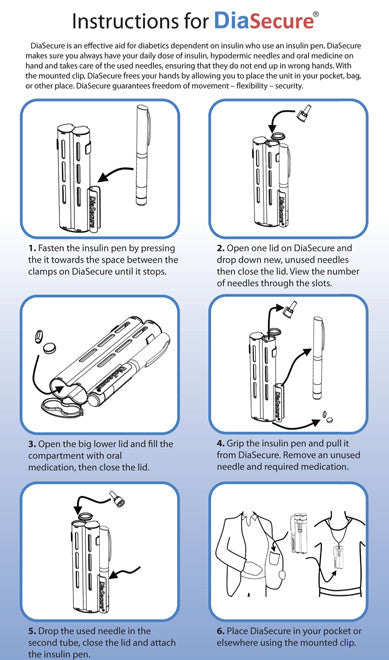 Instructions for DiaSecure®

DiaSecure is an effective aid for diabetics dependent on insulin who use an insulin pen. DiaSecure makes sure you always have your daily dose of insulin, hypodermic needles and oral medicine on hand and takes care of the used needles, ensuring that they do not end up in wrong hands. With the mounted clip, DiaSecure frees your hands by allowing you to place the unit in your pocket, bag, or other place. DiaSecure guarantees freedom of movement – flexibility – security.

DiaSecure

1. Fasten the insulin pen by pressing the it towards the space between the clamps on DiaSecure until it stops.

DiaSecure

2. Open one lid on DiaSecure and drop down new, unused needles then close the lid. View the number of needles through the slots.

DiaSecure

3. Open the big lower lid and fill the compartment with oral medication, then close the lid.

DiaSecure

4. Grip the insulin pen and pull it from DiaSecure. Remove an unused needle and required medication.

DiaSecure

5. Drop the used needle in the second tube, close the lid and attach the insulin pen.

6. Place DiaSecure in your pocket or elsewhere using the mounted clip.